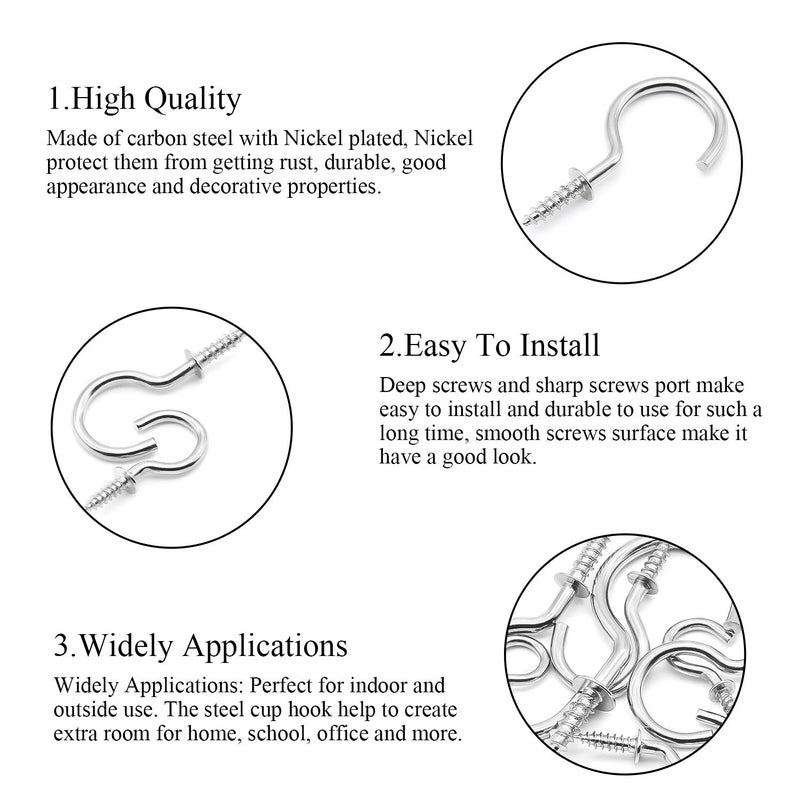 1.High Quality

Made of carbon steel with Nickel plated, Nickel protect them from getting rust, durable, good appearance and decorative properties.

2.Easy To Install

Deep screws and sharp screws port make easy to install and durable to use for such a long time, smooth screws surface make it have a good look.

3.Widely Applications

Widely Applications: Perfect for indoor and outside use. The steel cup hook help to create extra room for home, school, office and more.